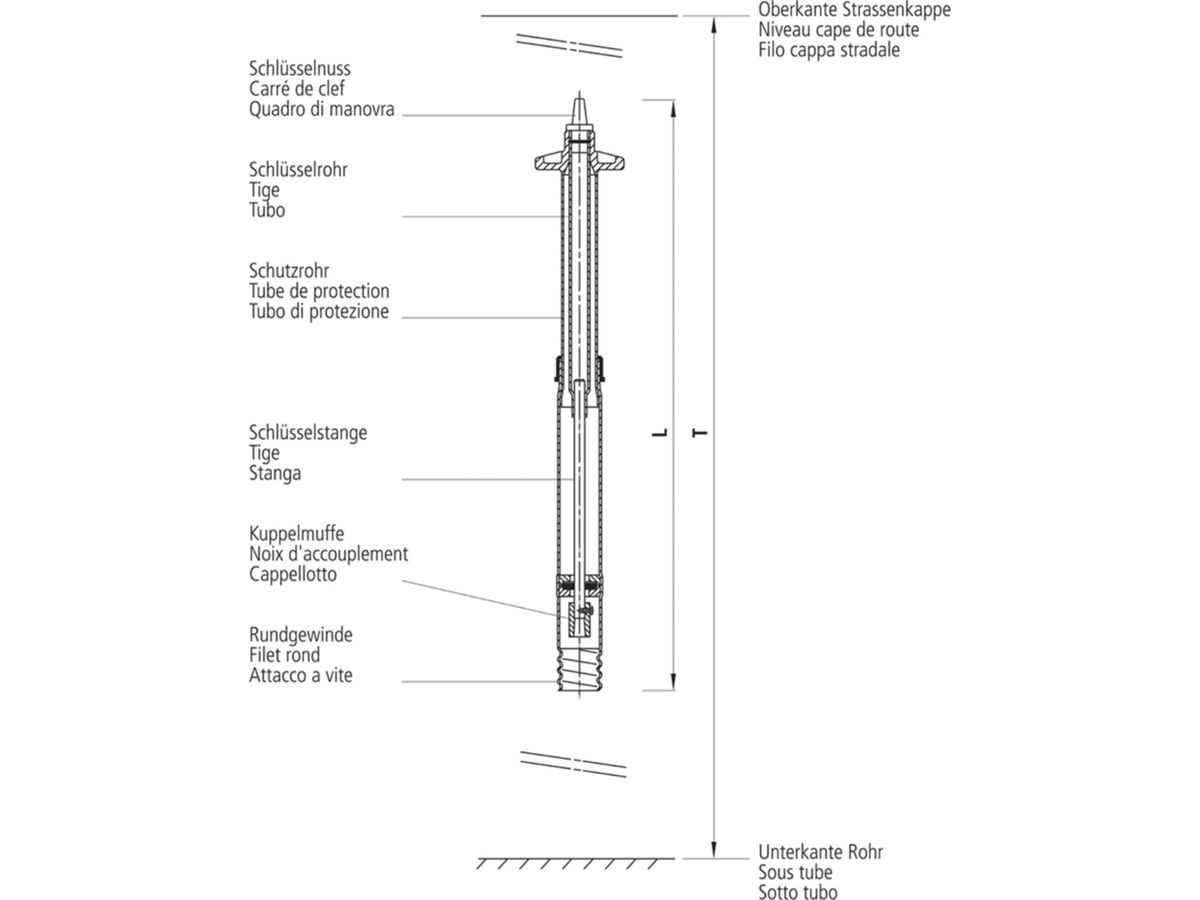 Oberkante Strassenkappe
Niveau cape de route
Filo cappa stradale

Schlüsselnuss
Carré de clef
Quadro di manovra

Schlüsselrohr
Tige
Tubo

Schutzrohr
Tube de protection
Tubo di protezione

Schlüsselstange
Tige
Stanga

Kuppelmuffe
Noix d'accouplement
Cappellotto

Rundgewinde
Filet rond
Attacco a vite

L

T

Unterkante Rohr
Sous tube
Sotto tubo